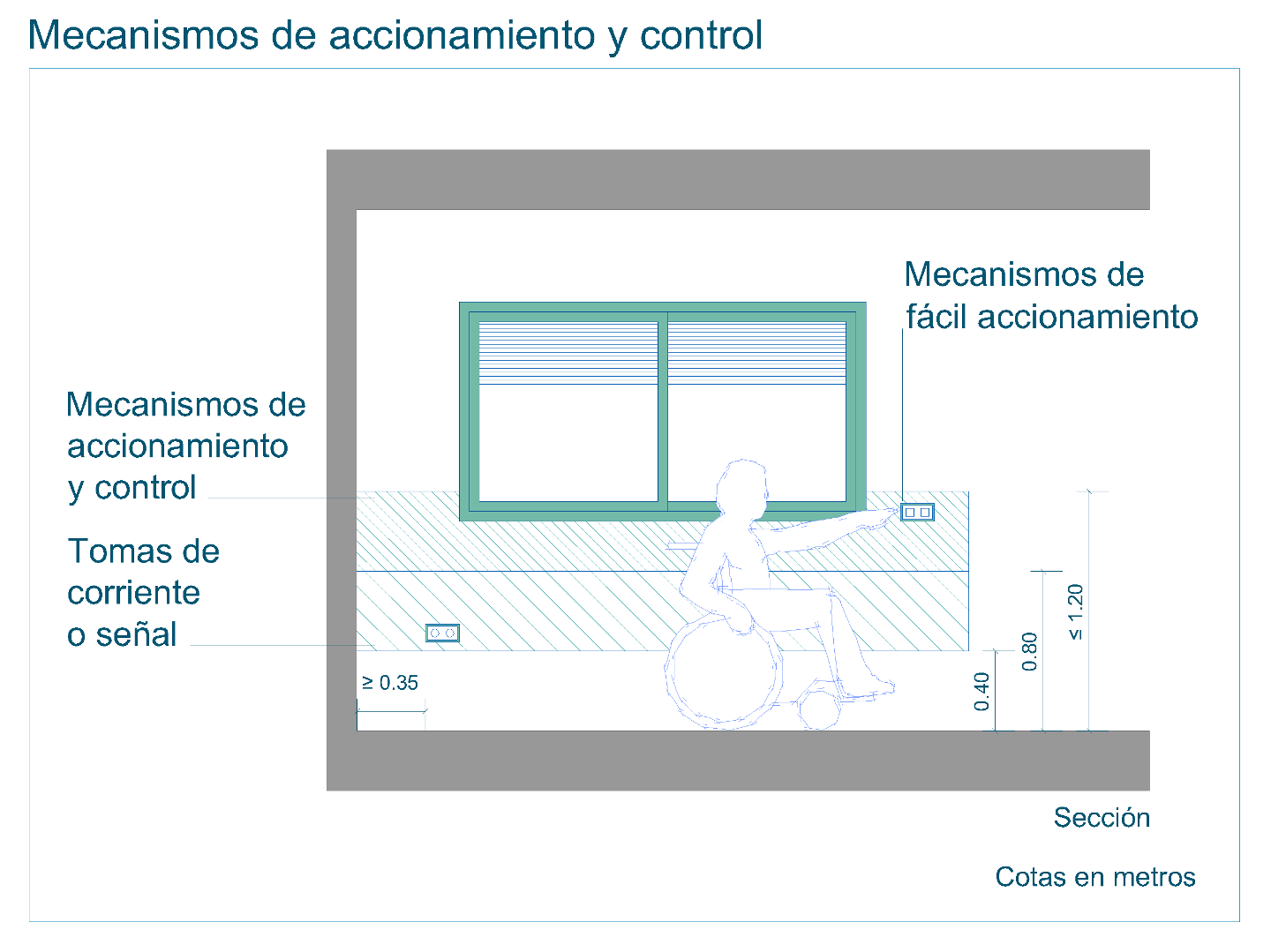 Mecanismos de accionamiento y control

Mecanismos de fácil accionamiento

Mecanismos de accionamiento y control

Tomas de corriente o señal

≥ 0.35

0.40

0.80

≤ 1.20

Sección

Cotas en metros