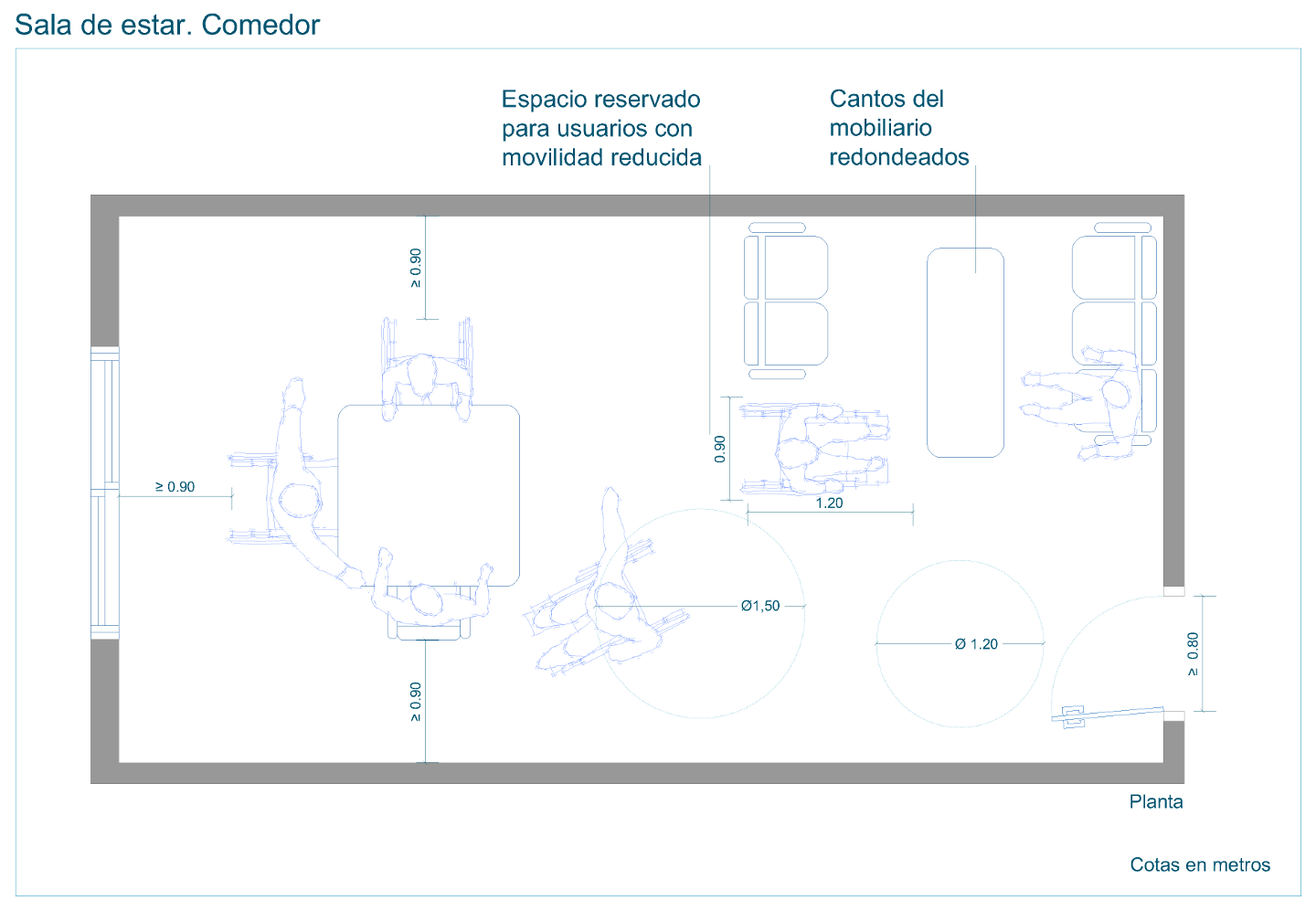 Sala de estar. Comedor

Espacio reservado para usuarios con movilidad reducida

Cantos del mobiliario redondeados

≥ 0.90

≥ 0.90

0.90

1.20

Ø1,50

Ø 1.20

≥ 0.80

≥ 0.90

Planta

Cotas en metros