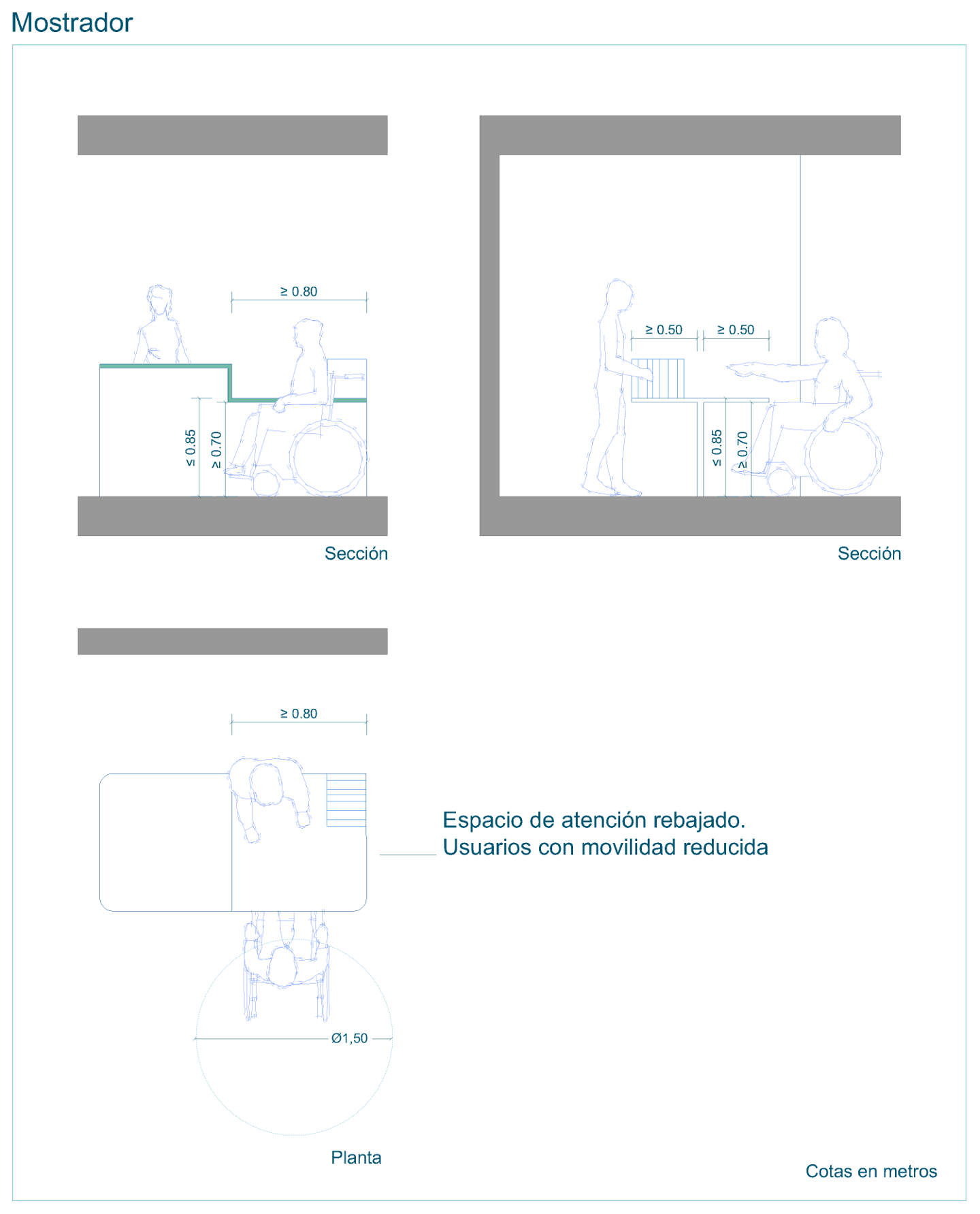 Mostrador

≥ 0.80

≤ 0.85

≥ 0.70

Sección

≥ 0.50

≥ 0.50

≤ 0.85

≥ 0.70

Sección

≥ 0.80

Espacio de atención rebajado.
Usuarios con movilidad reducida

Ø1,50

Planta

Cotas en metros