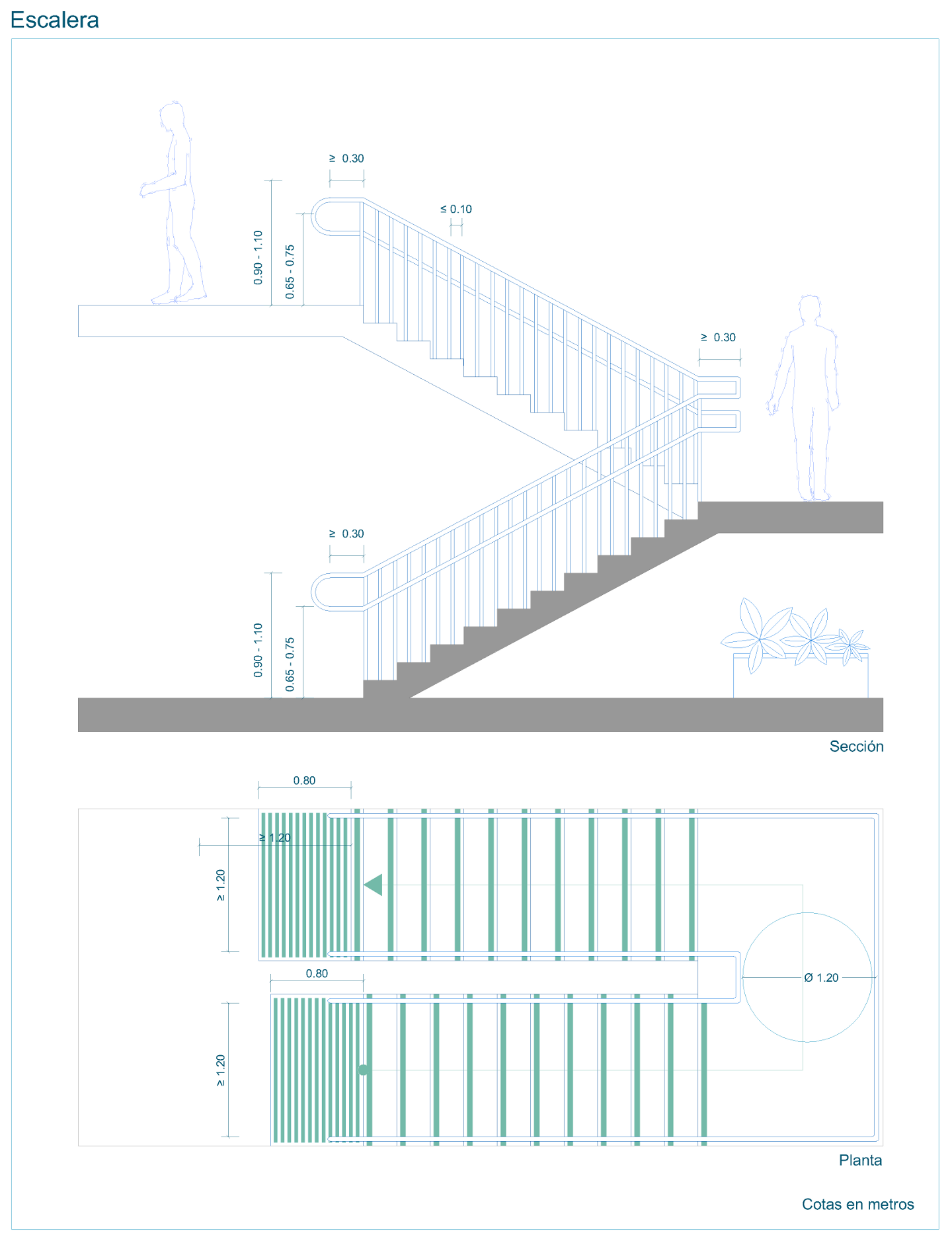 Escalera

≥ 0.30

≤ 0.10

0.90 - 1.10

0.65 - 0.75

≥ 0.30

≥ 0.30

0.90 - 1.10

0.65 - 0.75

Sección

0.80

≥ 1.20

≥ 1.20

0.80

Ø 1.20

≥ 1.20

Planta

Cotas en metros