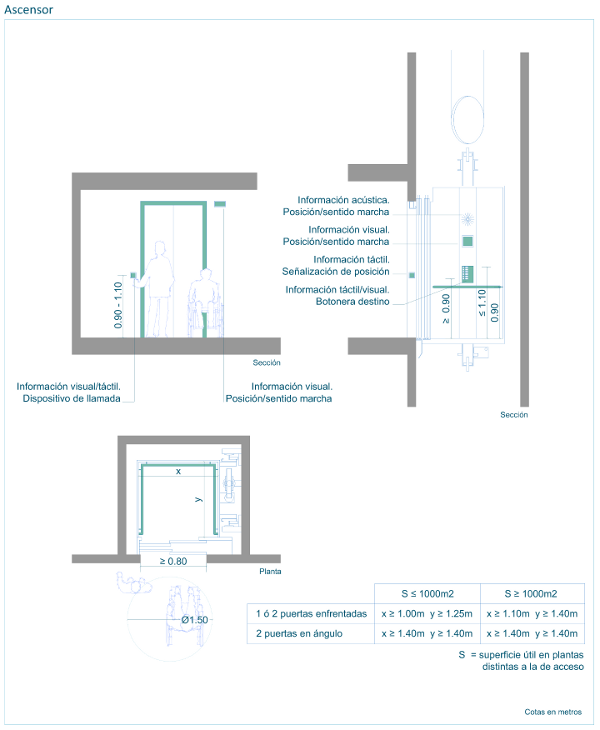 Ascensor

0.90 - 1.10

Sección

Información visual/táctil.
Dispositivo de llamada

Información visual.
Posición/sentido marcha

Información acústica.
Posición/sentido marcha

Información visual.
Posición/sentido marcha

Información táctil.
Señalización de posición

Información táctil/visual.
Botonera destino

≥ 0.90

≤ 1.10

0.90

Sección

x

y

≥ 0.80

Planta

Ø1.50

| | S ≤ 1000m2 | S ≥ 1000m2 |
|---|---|---|
| 1 ó 2 puertas enfrentadas | x ≥ 1.00m y ≥ 1.25m | x ≥ 1.10m y ≥ 1.40m |
| 2 puertas en ángulo | x ≥ 1.40m y ≥ 1.40m | x ≥ 1.40m y ≥ 1.40m |

S = superficie útil en plantas distintas a la de acceso

Cotas en metros