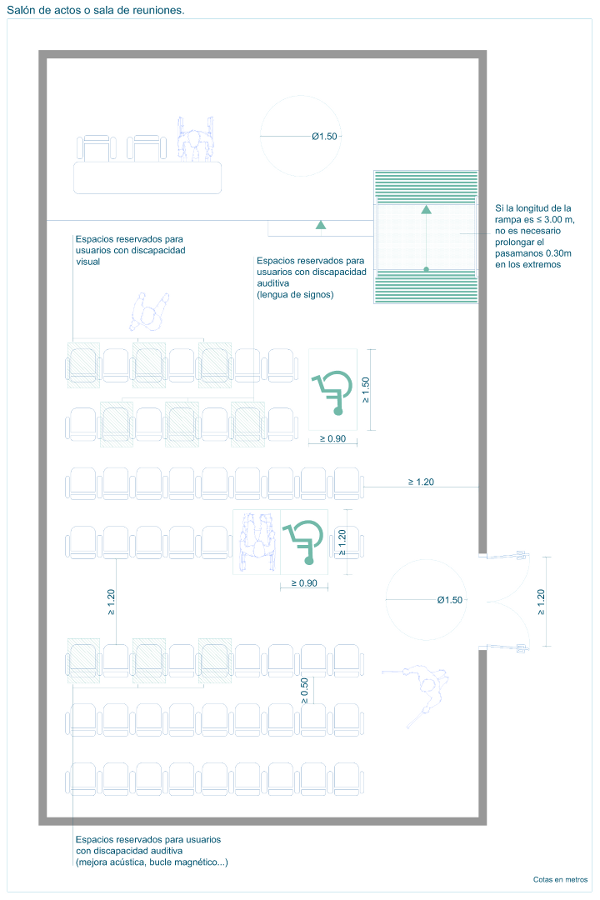 Salón de actos o sala de reuniones.

Ø1.50

Si la longitud de la rampa es ≤ 3.00 m, no es necesario prolongar el pasamanos 0.30m en los extremos

Espacios reservados para usuarios con discapacidad visual

Espacios reservados para usuarios con discapacidad auditiva (lengua de signos)

≥ 1.50

≥ 0.90

≥ 1.20

≥ 1.20

≥ 0.90

≥ 1.20

Ø1.50

≥ 1.20

≥ 0.50

Espacios reservados para usuarios con discapacidad auditiva (mejora acústica, bucle magnético...)

Cotas en metros